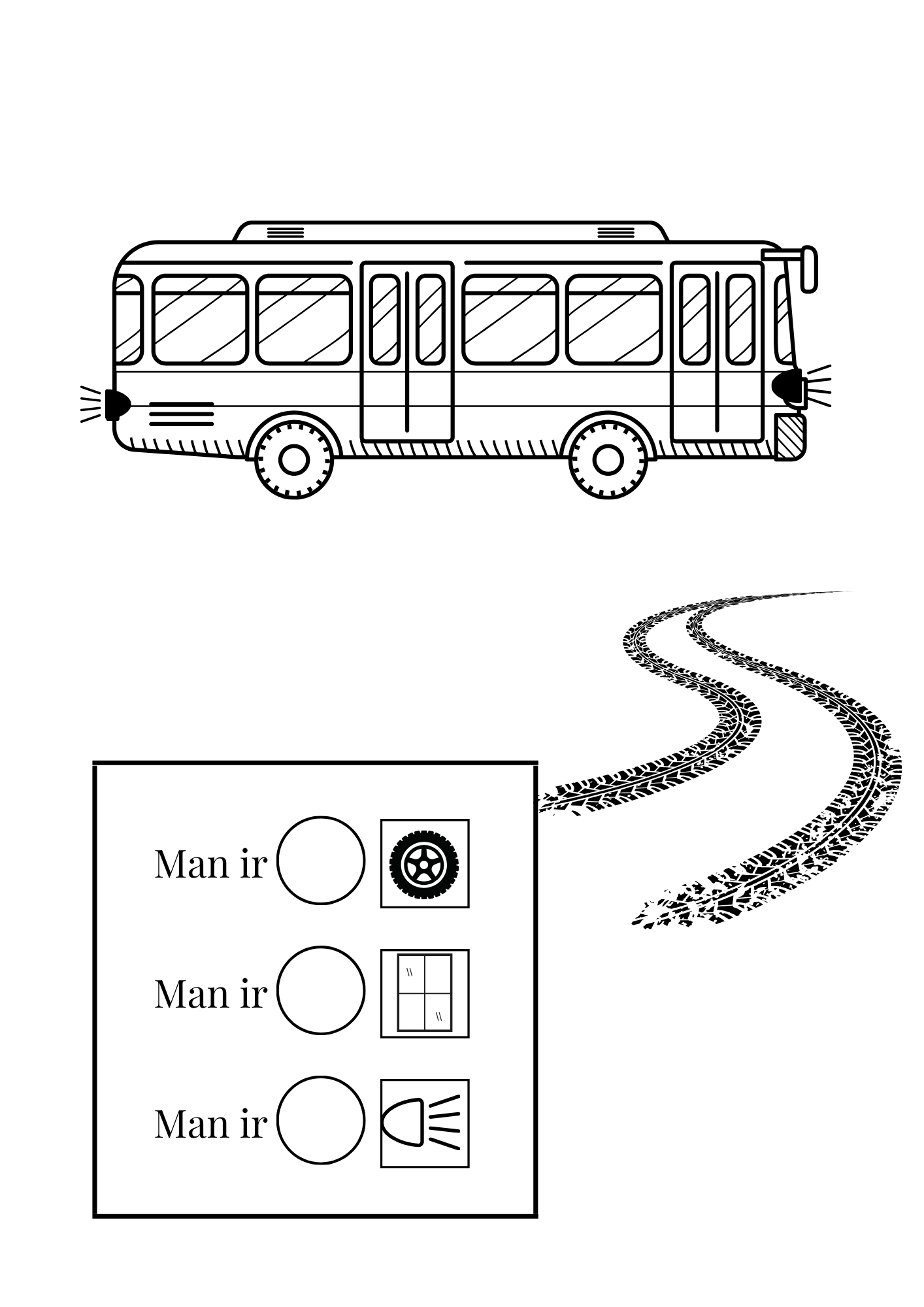 Man ir

Man ir

Man ir