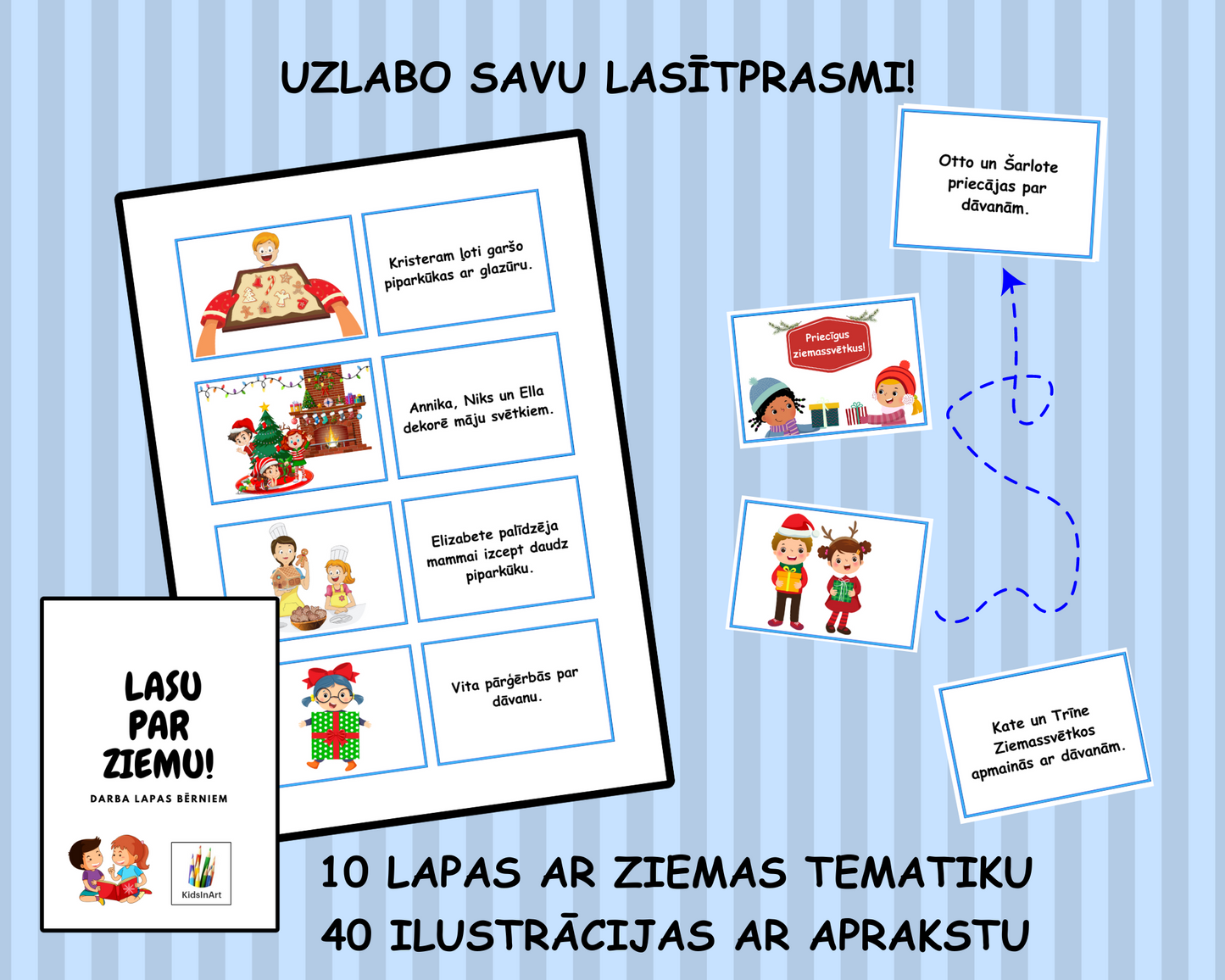 UZLABO SAVU LASĪTPRASMI!

Kristeram ļoti garšo piparkūkas ar glazūru.

Annika, Niks un Ella dekorē māju svētkiem.

Elizabete palīdzēja mammai izcept daudz piparkūku.

Vita pārģērbās par dāvanu.

Otto un Šarlote priecājas par dāvanām.

Priecīgus ziemassvētkus!

Kate un Trīne Ziemassvētkos apmainās ar dāvanām.

LASU PAR ZIEMU!

DARBA LAPAS BĒRNIEM

KidsInArt

10 LAPAS AR ZIEMAS TEMATIKU
40 ILUSTRĀCIJAS AR APRAKSTU